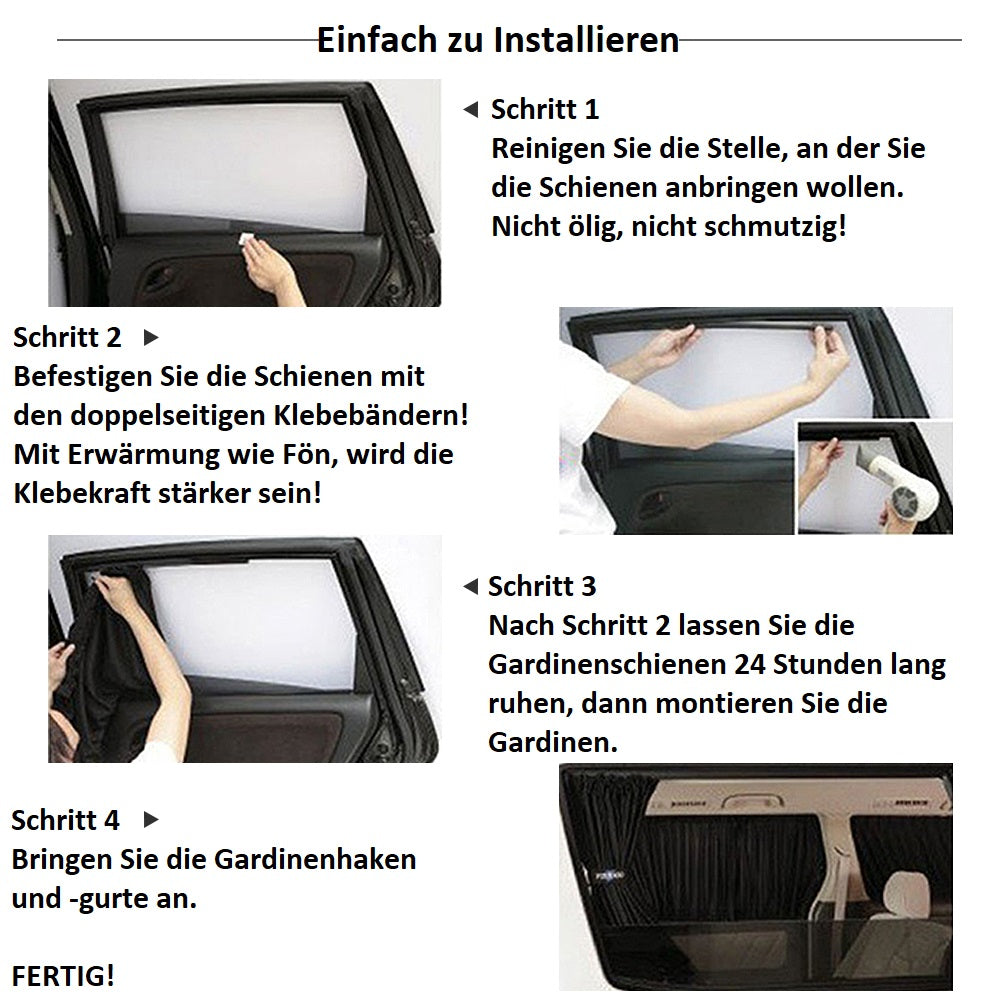 Einfach zu Installieren

◄ Schritt 1
Reinigen Sie die Stelle, an der Sie die Schienen anbringen wollen. Nicht ölig, nicht schmutzig!

Schritt 2 ►
Befestigen Sie die Schienen mit den doppelseitigen Klebebändern! Mit Erwärmung wie Fön, wird die Klebekraft stärker sein!

◄ Schritt 3
Nach Schritt 2 lassen Sie die Gardinenschienen 24 Stunden lang ruhen, dann montieren Sie die Gardinen.

Schritt 4 ►
Bringen Sie die Gardinenhaken und -gurte an.

FERTIG!