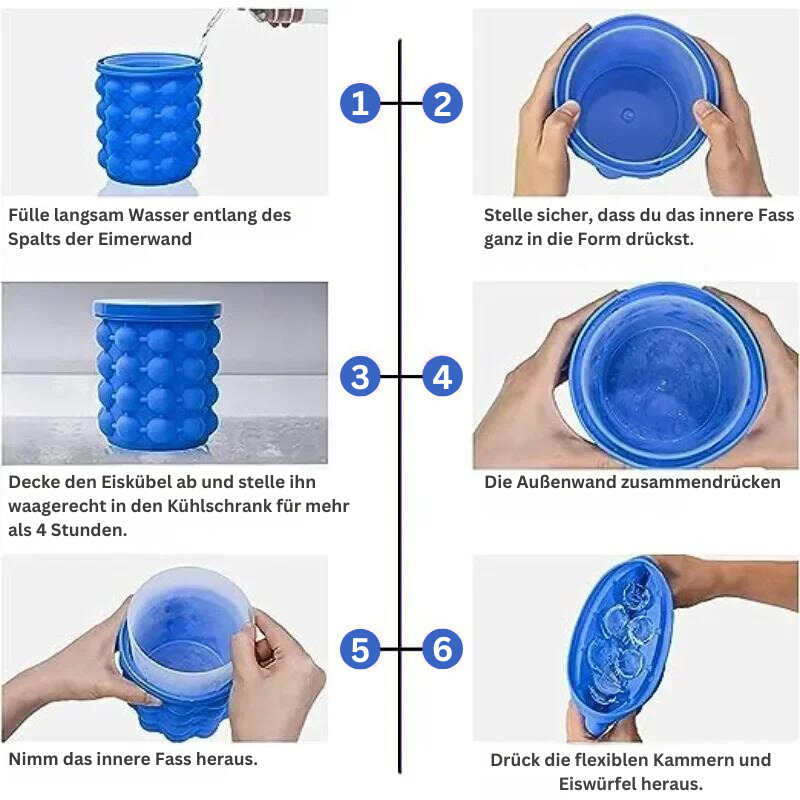 1

Fülle langsam Wasser entlang des Spalts der Eimerwand

2

Stelle sicher, dass du das innere Fass ganz in die Form drückst.

3

Decke den Eiskübel ab und stelle ihn waagerecht in den Kühlschrank für mehr als 4 Stunden.

4

Die Außenwand zusammendrücken

5

Nimm das innere Fass heraus.

6

Drück die flexiblen Kammern und Eiswürfel heraus.