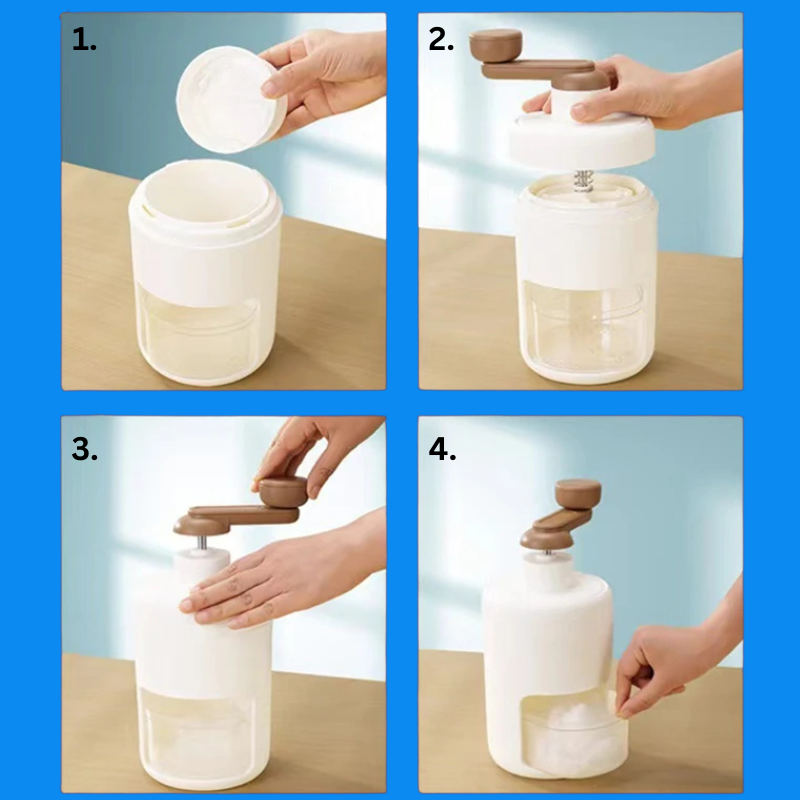 1.

2.

3.

4.