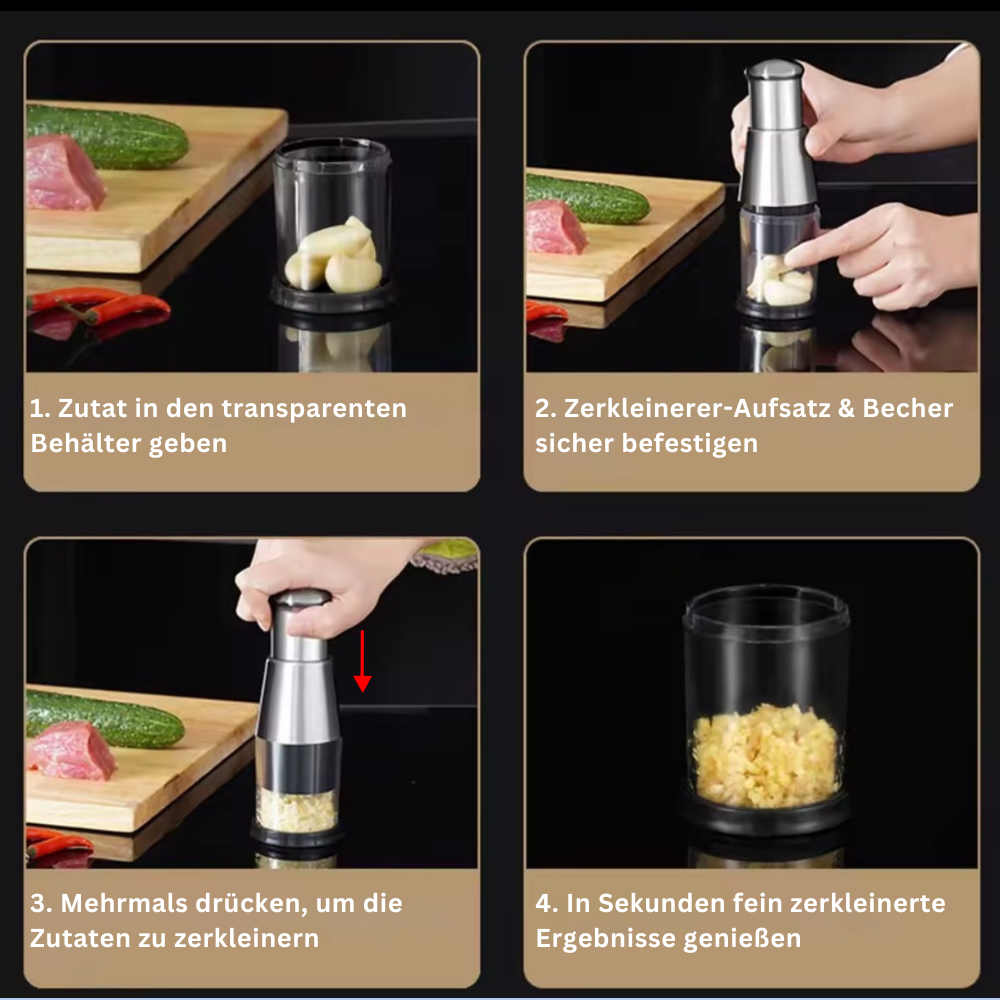 1. Zutat in den transparenten Behälter geben

2. Zerkleinerer-Aufsatz & Becher sicher befestigen

3. Mehrmals drücken, um die Zutaten zu zerkleinern

4. In Sekunden fein zerkleinerte Ergebnisse genießen